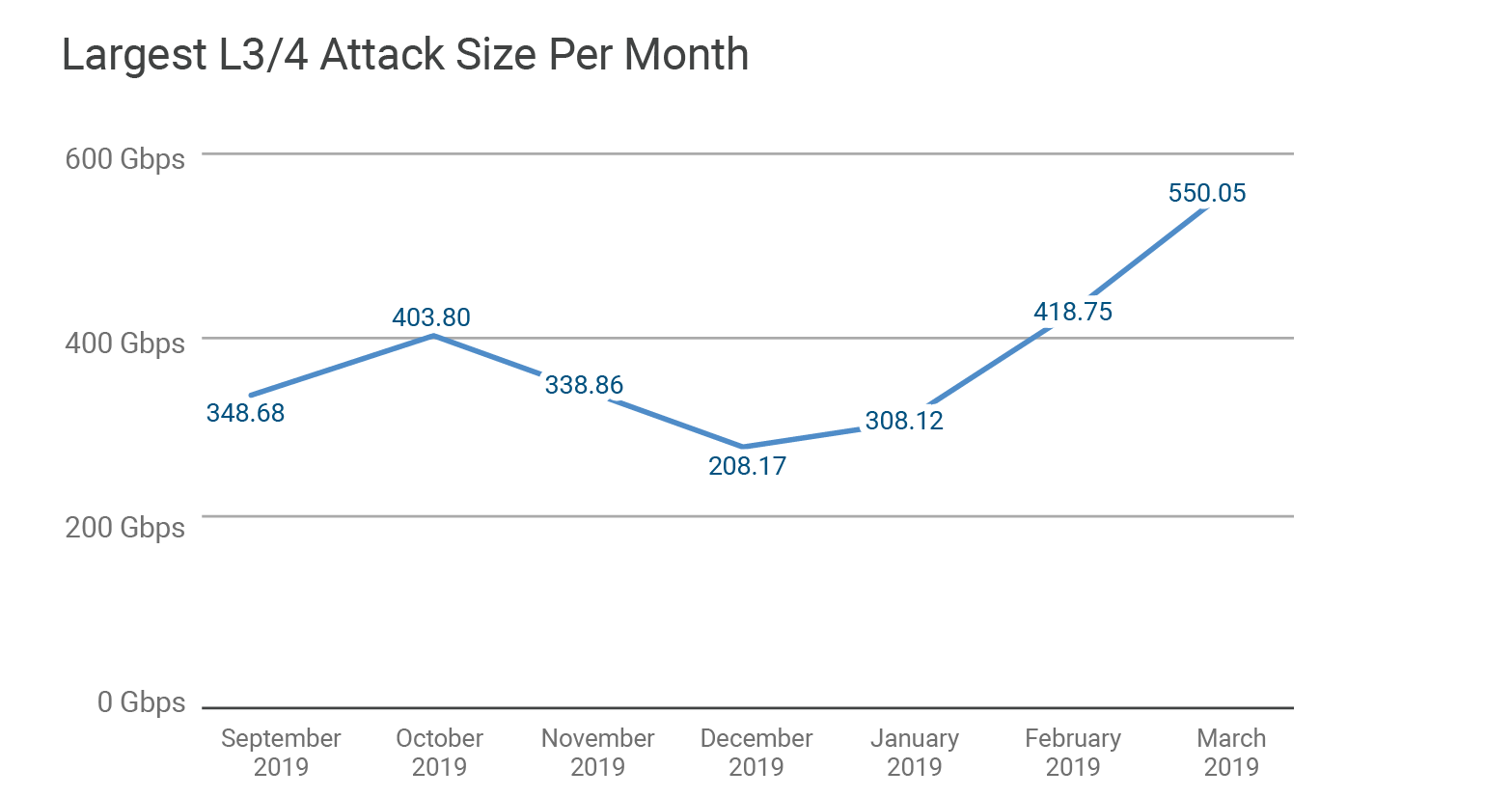 Largest L3/4 Attack Size Per Month

600 Gbps
400 Gbps
200 Gbps
0 Gbps

348.68
403.80
338.86
208.17
308.12
418.75
550.05

September 2019
October 2019
November 2019
December 2019
January 2019
February 2019
March 2019